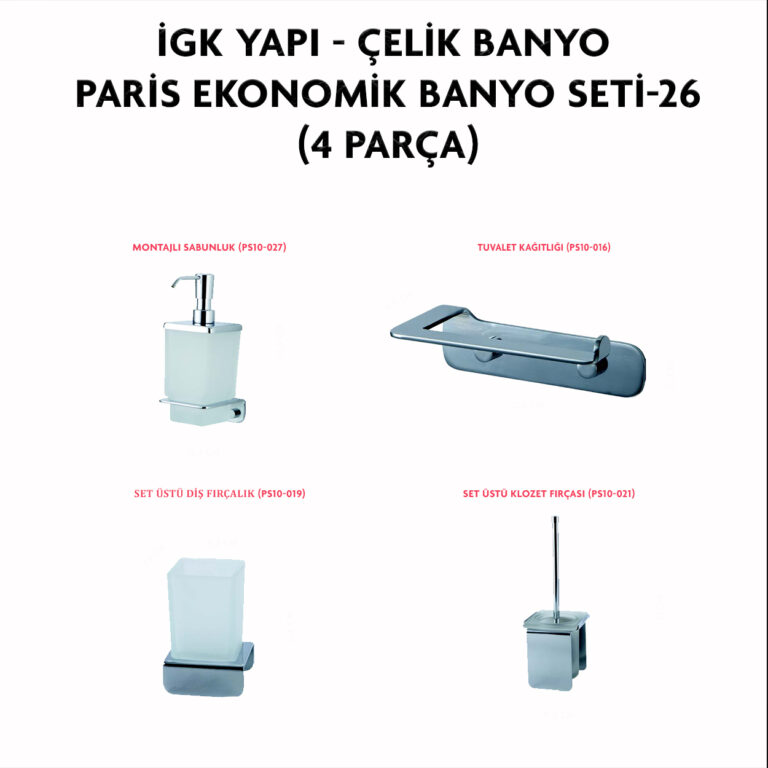 İGK YAPI - ÇELİK BANYO
PARİS EKONOMİK BANYO SETİ-26
(4 PARÇA)

MONTAJLI SABUNLUK (PS10-027)

TUVALET KAĞITLIĞI (PS10-016)

SET ÜSTÜ DİŞ FIRÇALIK (PS10-019)

SET ÜSTÜ KLOZET FIRÇASI (PS10-021)