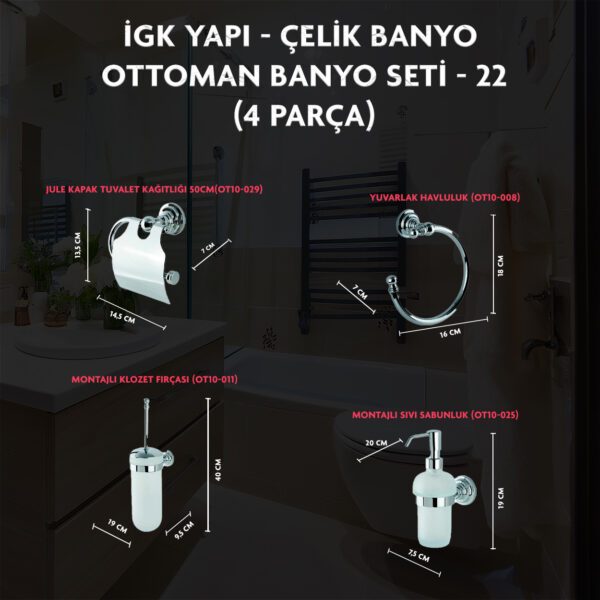 İGK YAPI - ÇELİK BANYO
OTTOMAN BANYO SETİ - 22
(4 PARÇA)

JULE KAPAK TUVALET KAĞITLIĞI 50CM(OT10-029)

13,5 CM

7 CM

14,5 CM

YUVARLAK HAVLULUK (OT10-008)

18 CM

7 CM

16 CM

MONTAJLI KLOZET FIRÇASI (OT10-011)

40 CM

19 CM

9,5 CM

MONTAJLI SIVI SABUNLUK (OT10-025)

20 CM

19 CM

7,5 CM