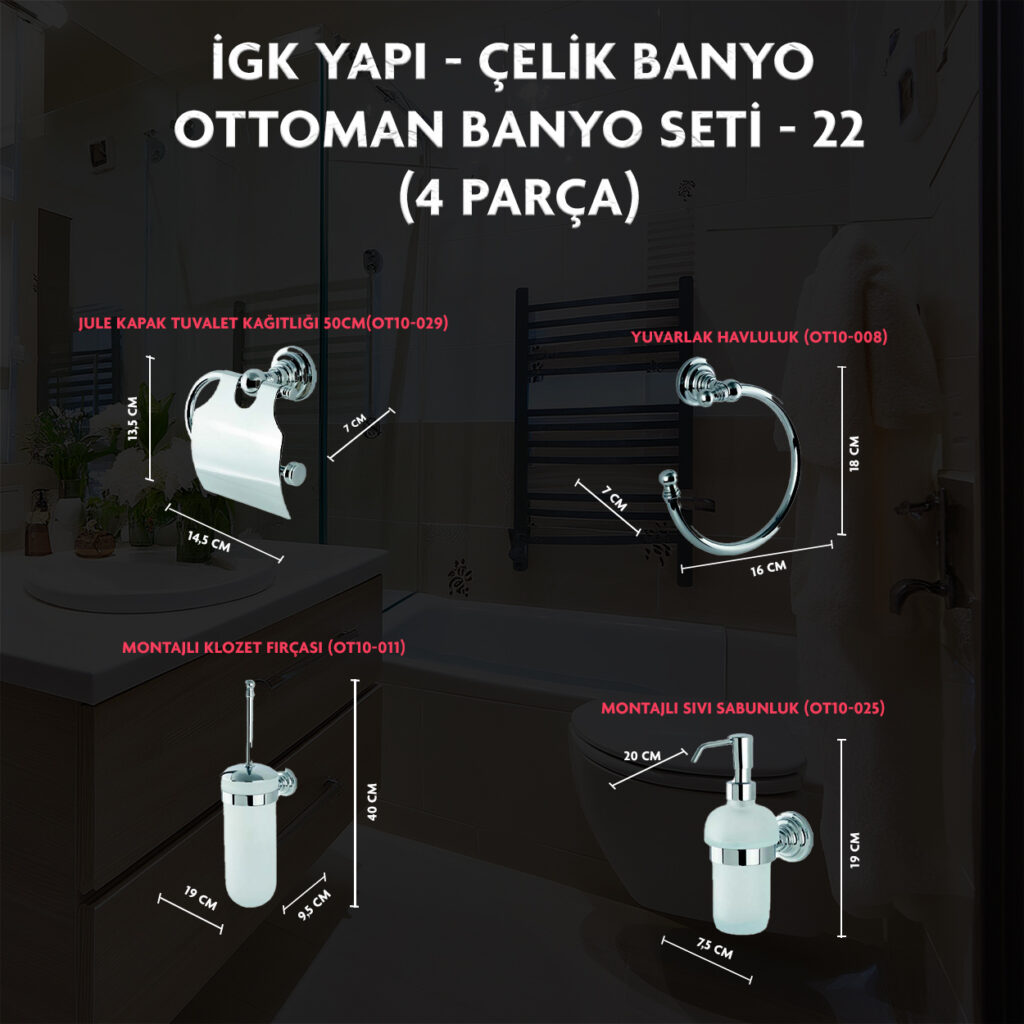 İGK YAPI - ÇELİK BANYO
OTTOMAN BANYO SETİ - 22
(4 PARÇA)

JULE KAPAK TUVALET KAĞITLIĞI 50CM(OT10-029)

13,5 CM

7 CM

14,5 CM

YUVARLAK HAVLULUK (OT10-008)

18 CM

7 CM

16 CM

MONTAJLI KLOZET FIRÇASI (OT10-011)

40 CM

19 CM

9,5 CM

MONTAJLI SIVI SABUNLUK (OT10-025)

20 CM

19 CM

7,5 CM