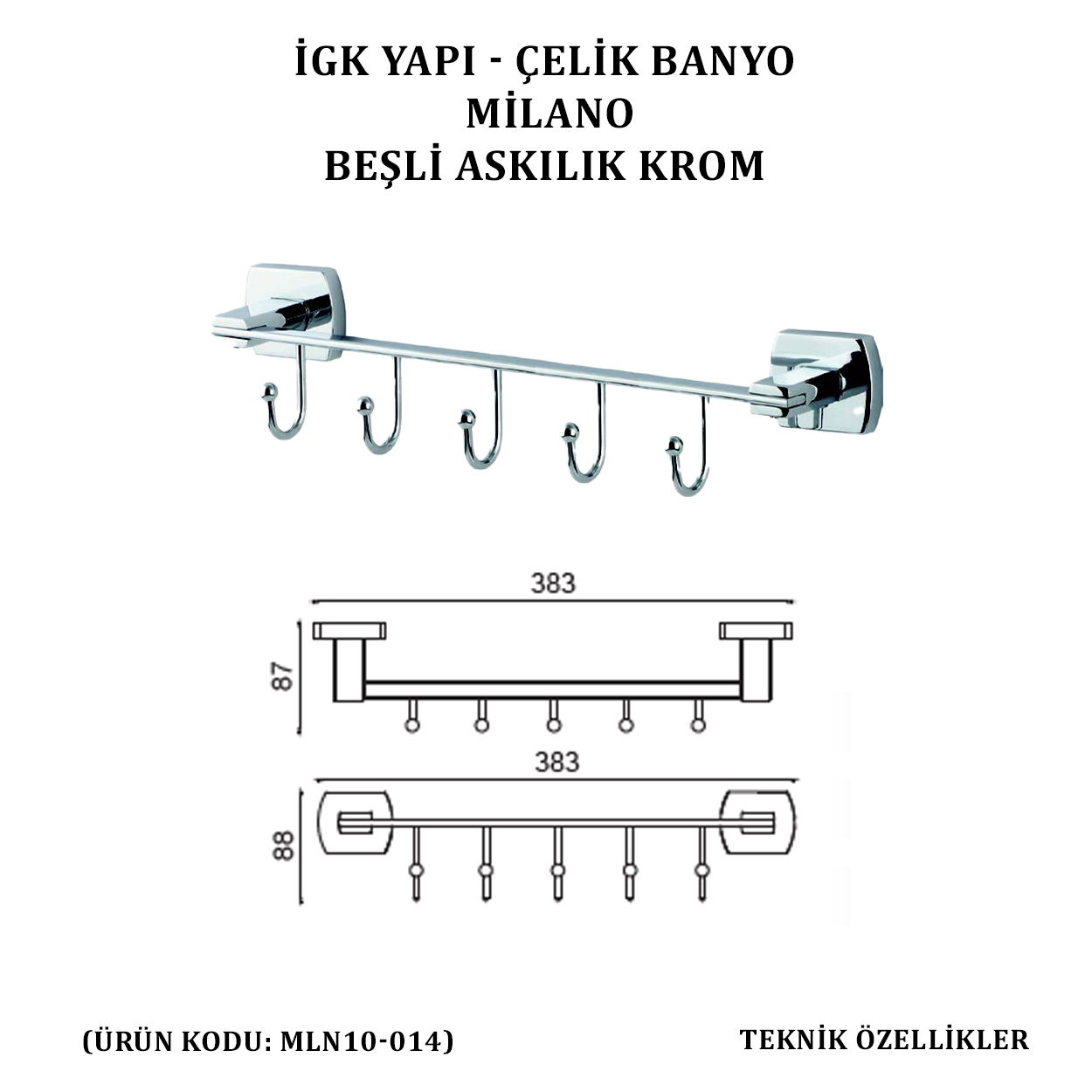 İGK YAPI - ÇELİK BANYO
MİLANO
BEŞLİ ASKILIK KROM

383

87

383

88

(ÜRÜN KODU: MLN10-014)

TEKNİK ÖZELLİKLER