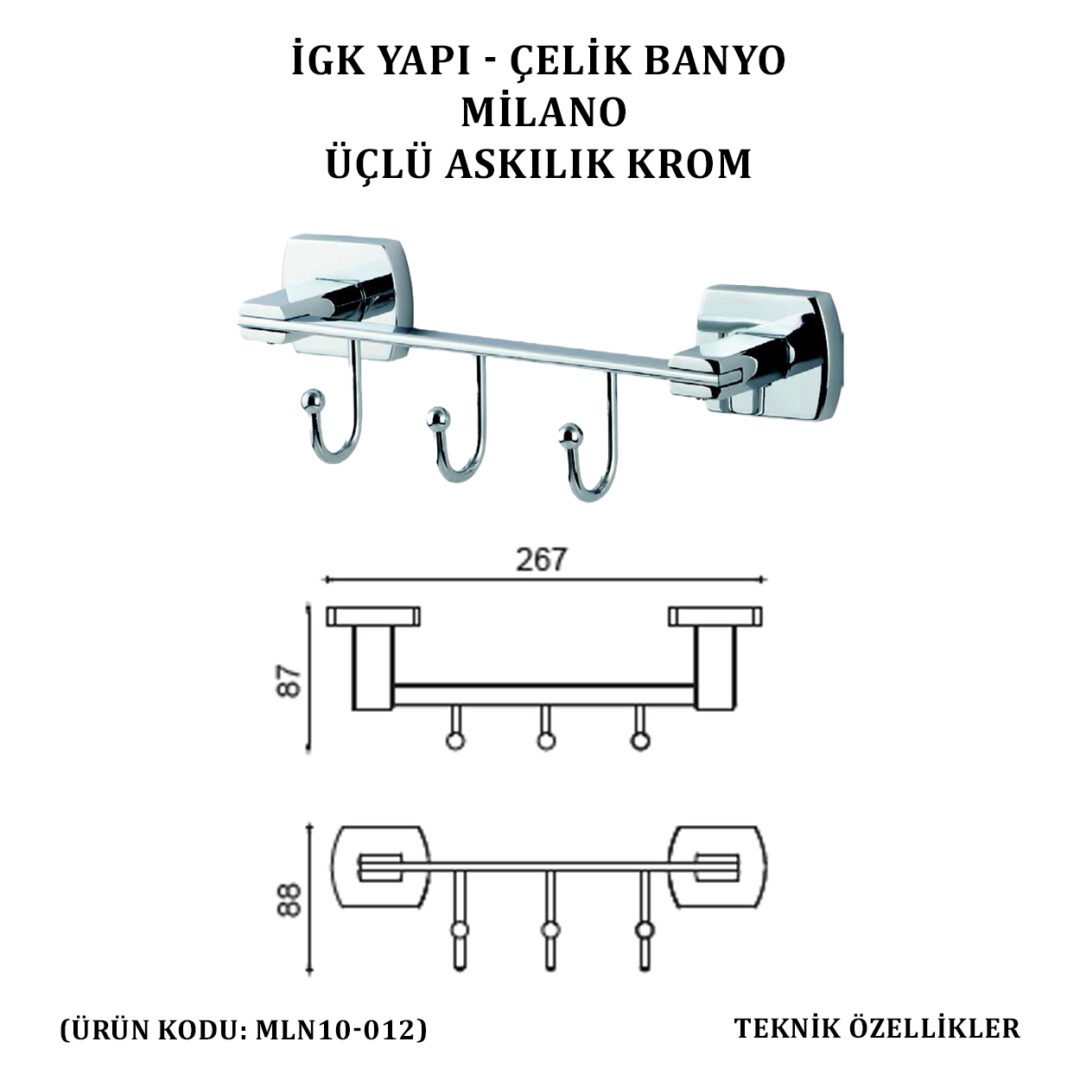 İGK YAPI - ÇELİK BANYO
MİLANO
ÜÇLÜ ASKILIK KROM

267

87

88

(ÜRÜN KODU: MLN10-012)

TEKNİK ÖZELLİKLER