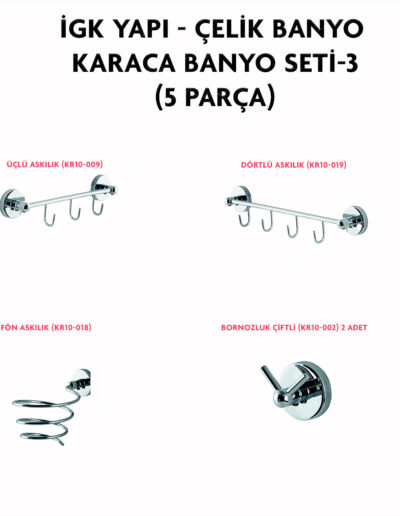 İGK YAPI - ÇELİK BANYO KARACA BANYO SETİ-3 (5 PARÇA)

ÜÇLÜ ASKILIK (KR10-009)

DÖRTLÜ ASKILIK (KR10-019)

FÖN ASKILIK (KR10-018)

BORNOZLUK ÇİFTLİ (KR10-002) 2 ADET