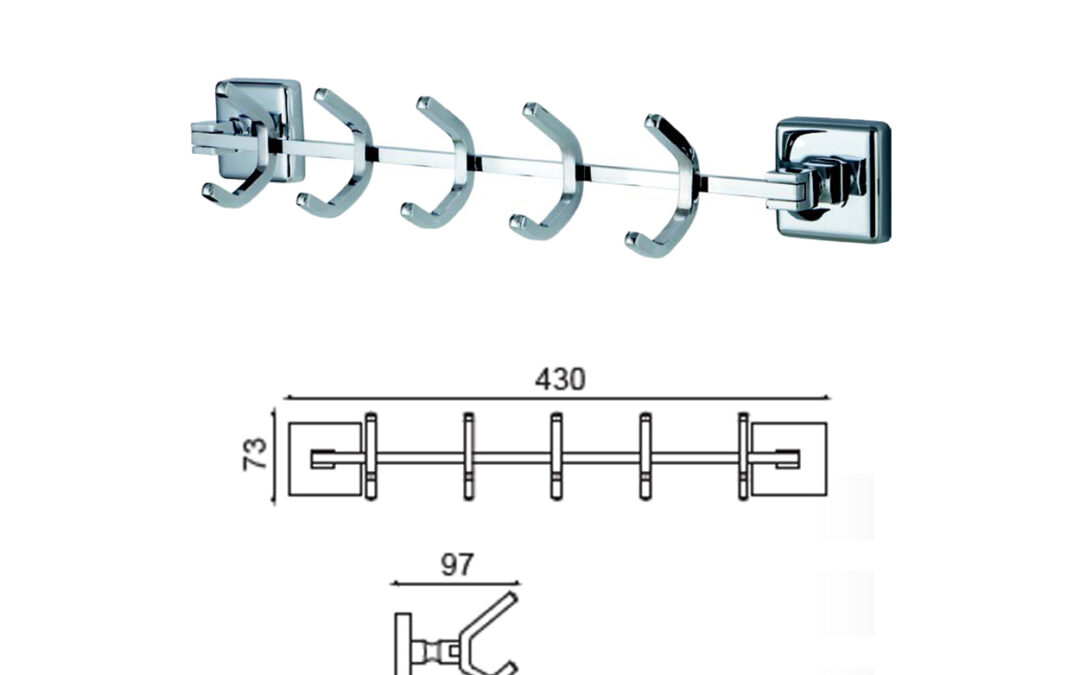 430

73

97