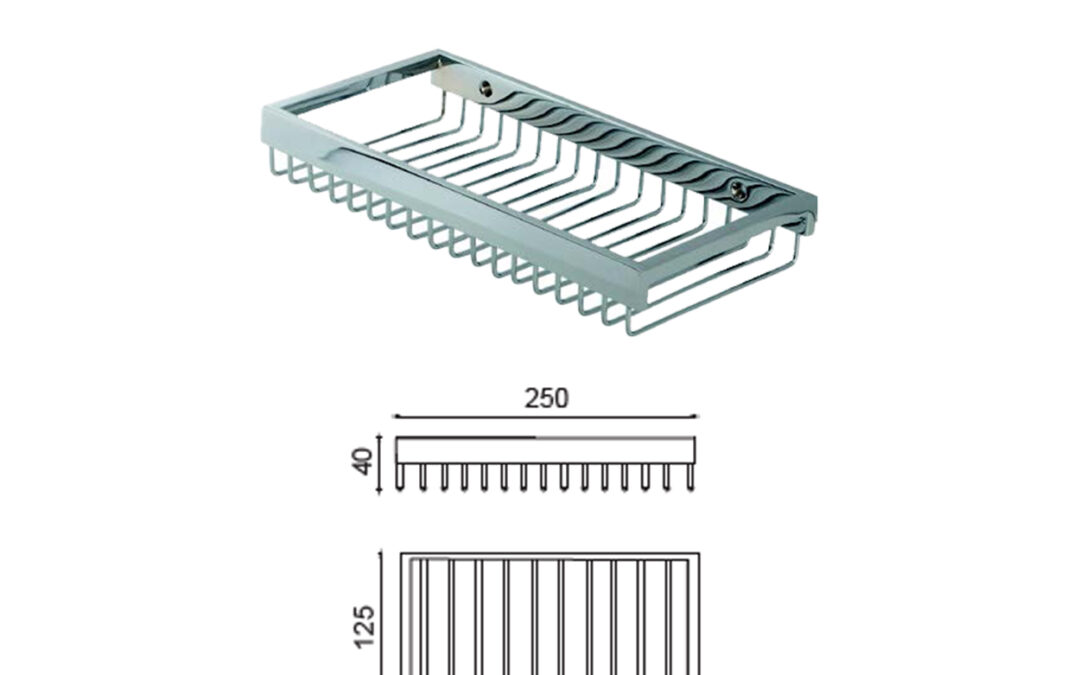 250

40

125