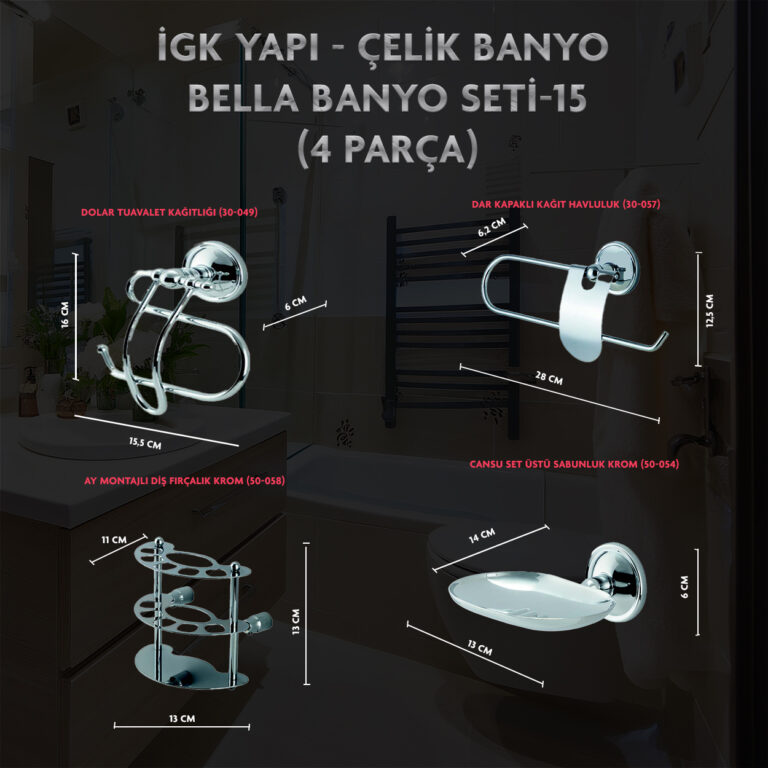 İGK YAPI - ÇELİK BANYO
BELLA BANYO SETİ-15
(4 PARÇA)

DOLAR TUAVALET KAĞITLIĞI (30-049)

16 CM

6 CM

15,5 CM

DAR KAPAKLI KAĞIT HAVLULUK (30-057)

6,2 CM

12,5 CM

28 CM

AY MONTAJLI DİŞ FIRÇALIK KROM (50-058)

11 CM

13 CM

13 CM

CANSU SET ÜSTÜ SABUNLUK KROM (50-054)

14 CM

6 CM

13 CM